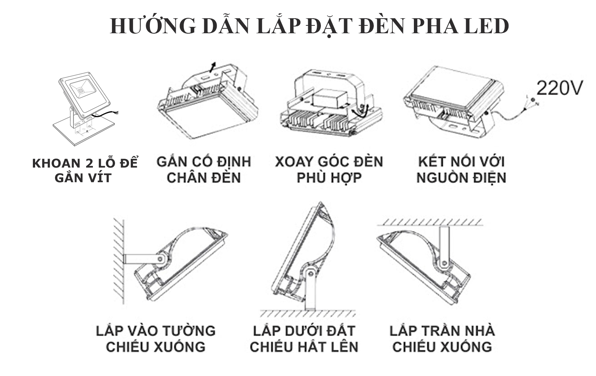 HƯỚNG DẪN LẮP ĐẶT ĐÈN PHA LED

220V

KHOAN 2 LỖ ĐỂ GẮN VÍT

GẮN CỐ ĐỊNH CHÂN ĐÈN

XOAY GÓC ĐÈN PHÙ HỢP

KẾT NỐI VỚI NGUỒN ĐIỆN

LẮP VÀO TƯỜNG CHIẾU XUỐNG

LẮP DƯỚI ĐẤT CHIẾU HẮT LÊN

LẮP TRẦN NHÀ CHIẾU XUỐNG