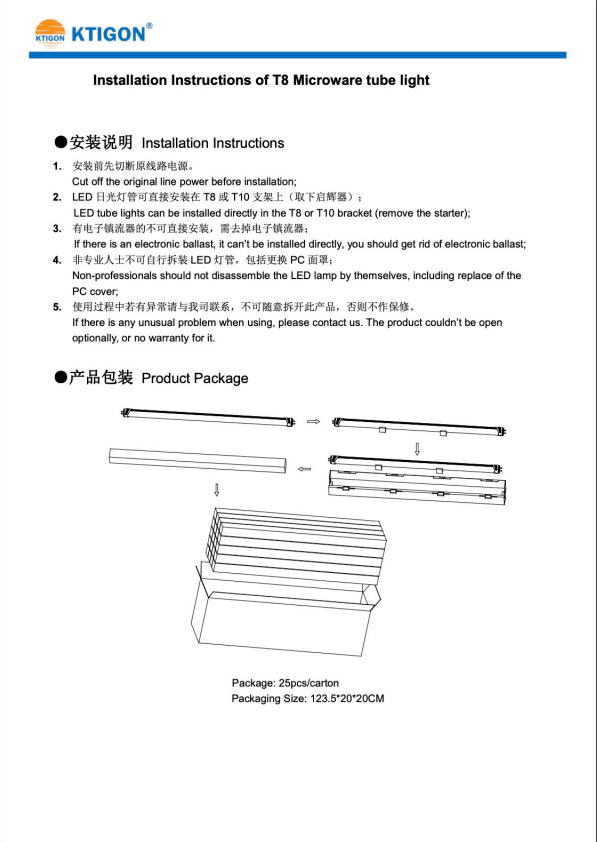 KTIGON KTIGON®

Installation Instructions of T8 Microware tube light

●安装说明 Installation Instructions

1. 安装前先切断原线路电源。
Cut off the original line power before installation;

2. LED 日光灯管可直接安装在 T8 或 T10 支架上（取下启辉器）；
LED tube lights can be installed directly in the T8 or T10 bracket (remove the starter);

3. 有电子镇流器的不可直接安装，需去掉电子镇流器；
If there is an electronic ballast, it can't be installed directly, you should get rid of electronic ballast;

4. 非专业人士不可自行拆装 LED 灯管，包括更换 PC 面罩；
Non-professionals should not disassemble the LED lamp by themselves, including replace of the PC cover;

5. 使用过程中若有异常请与我司联系，不可随意拆开此产品，否则不作保修。
If there is any unusual problem when using, please contact us. The product couldn't be open optionally, or no warranty for it.

●产品包装 Product Package

Package: 25pcs/carton
Packaging Size: 123.5*20*20CM